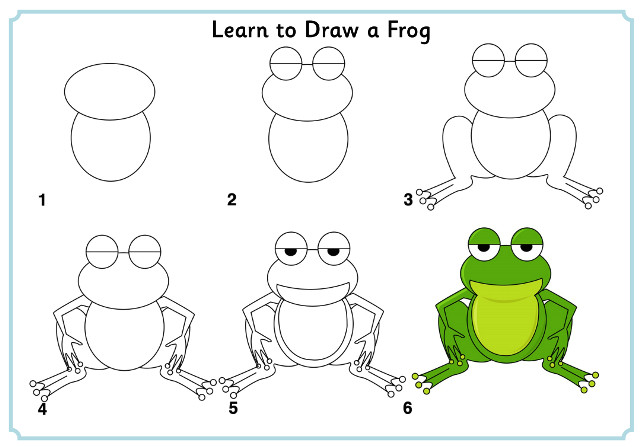 Learn to Draw a Frog

1

2

3

4

5

6