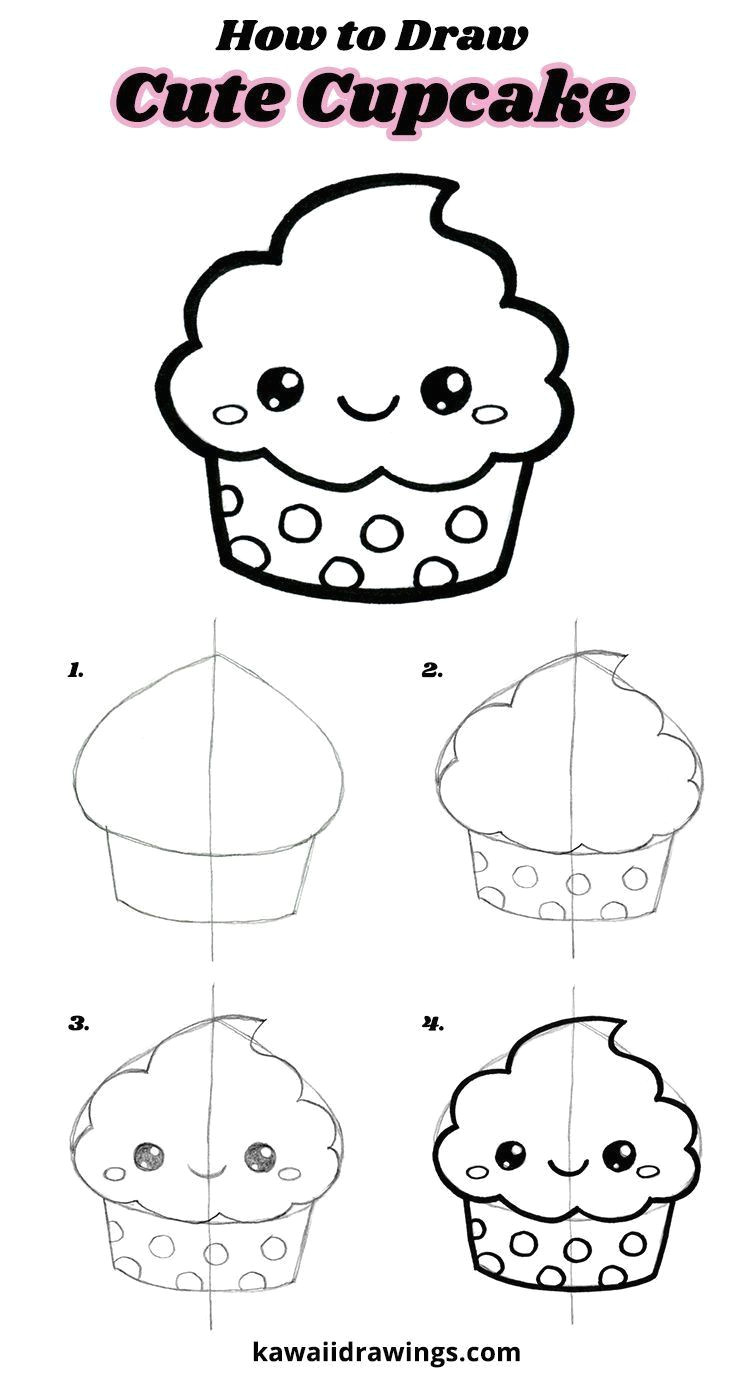 How to Draw
Cute Cupcake

1.

2.

3.

4.

kawaiidrawings.com