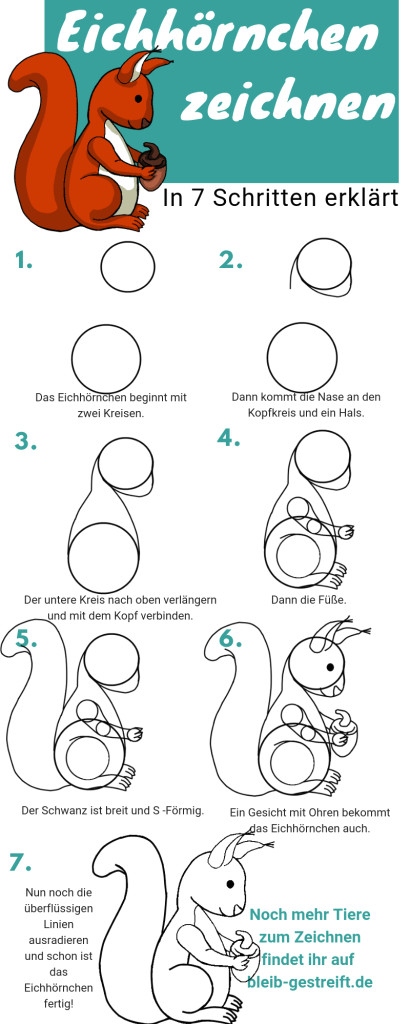 Eichhörnchen zeichnen

In 7 Schritten erklärt

1.

Das Eichhörnchen beginnt mit zwei Kreisen.

2.

Dann kommt die Nase an den Kopfkreis und ein Hals.

3.

Der untere Kreis nach oben verlängern und mit dem Kopf verbinden.

4.

Dann die Füße.

5.

Der Schwanz ist breit und S -Förmig.

6.

Ein Gesicht mit Ohren bekommt das Eichhörnchen auch.

7.

Nun noch die überflüssigen Linien ausradieren und schon ist das Eichhörnchen fertig!

Noch mehr Tiere zum Zeichnen findet ihr auf bleib-gestreift.de