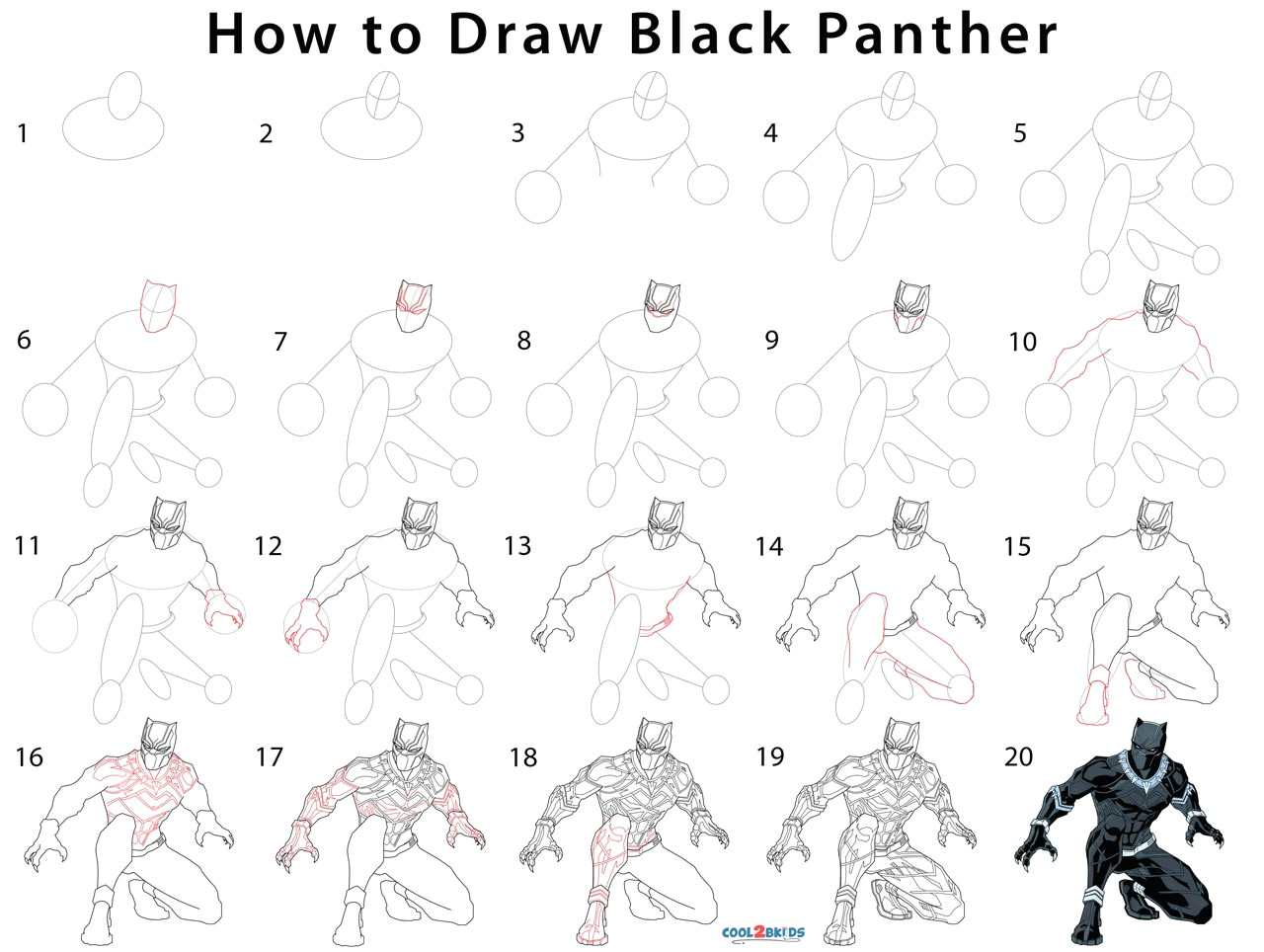 How to Draw Black Panther

1

2

3

4

5

6

7

8

9

10

11

12

13

14

15

16

17

18

19

20

COOL2BKIDS