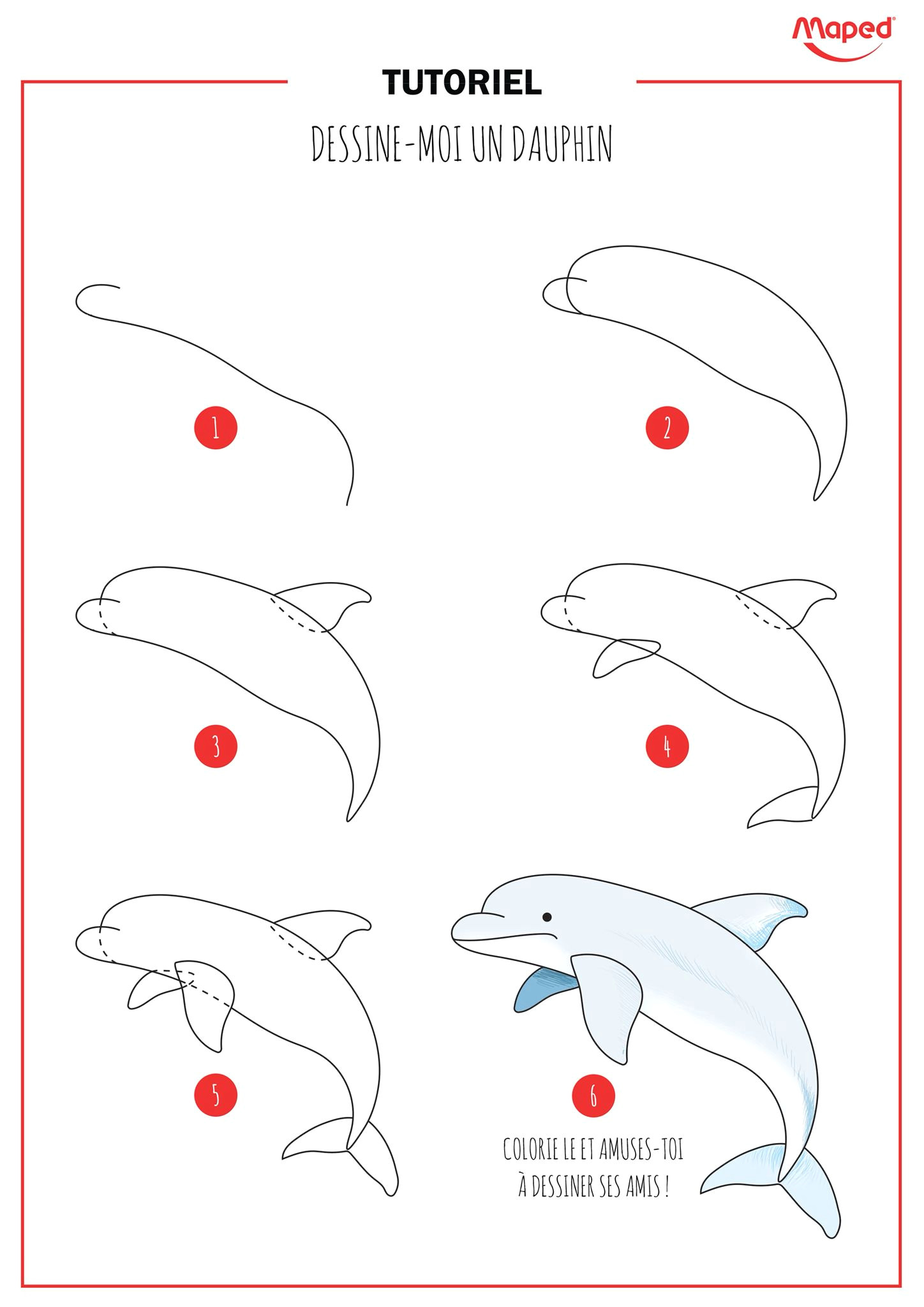 Maped

TUTORIEL

DESSINE-MOI UN DAUPHIN

1

2

3

4

5

6

COLORIE LE ET AMUSES-TOI À DESSINER SES AMIS !