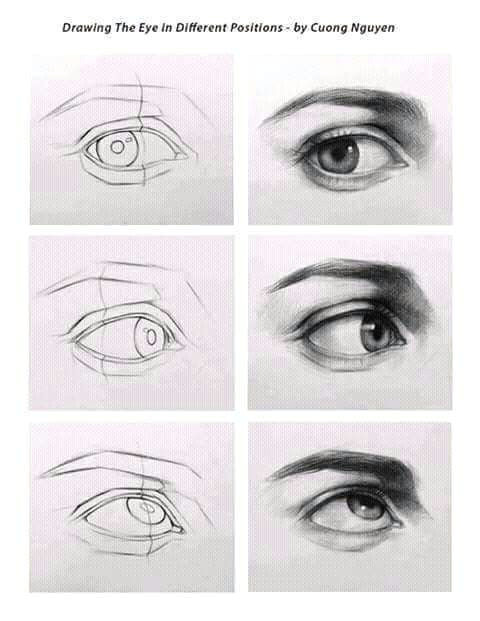 Drawing The Eye In Different Positions - by Cuong Nguyen