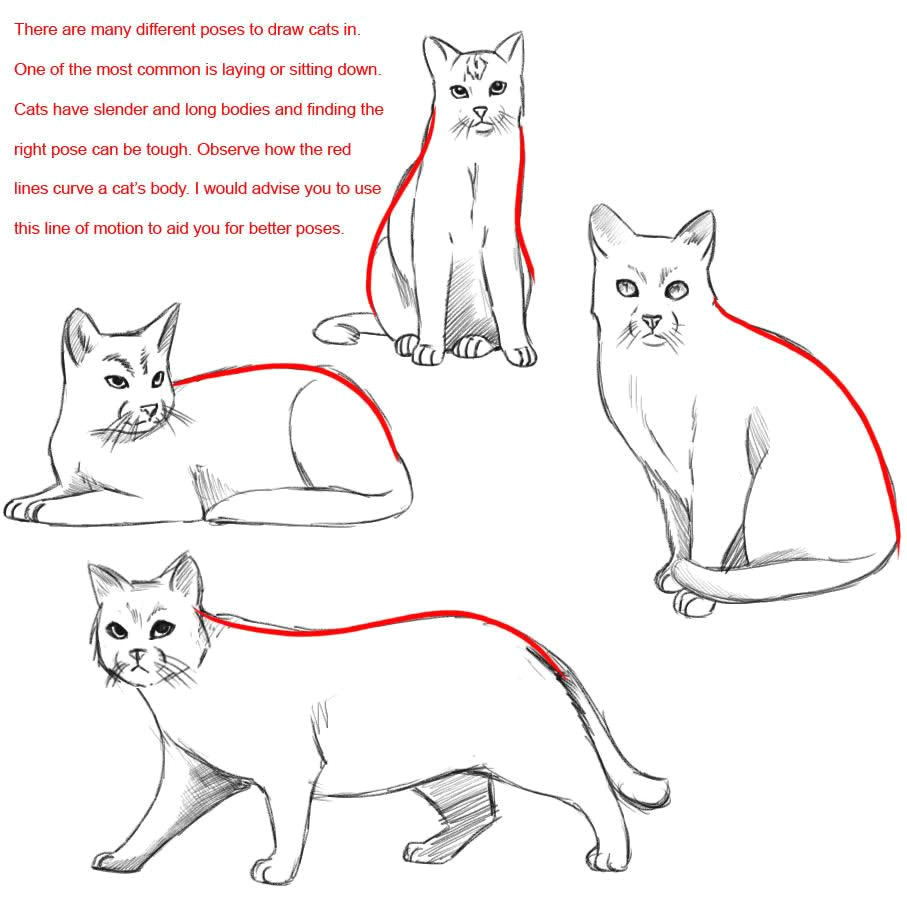 There are many different poses to draw cats in. One of the most common is laying or sitting down. Cats have slender and long bodies and finding the right pose can be tough. Observe how the red lines curve a cat's body. I would advise you to use this line of motion to aid you for better poses.