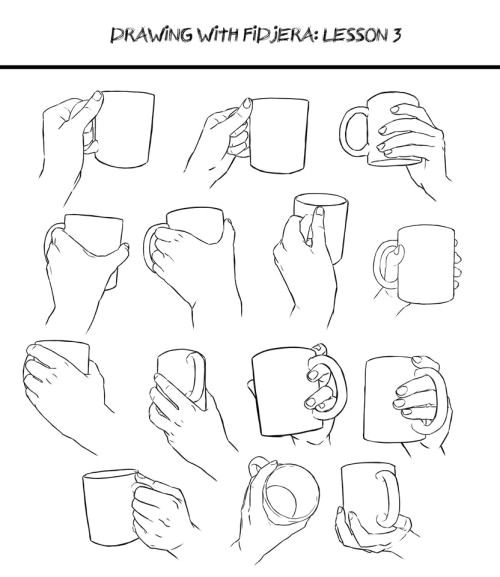 DRAWING WITH FIDJERA: LESSON 3